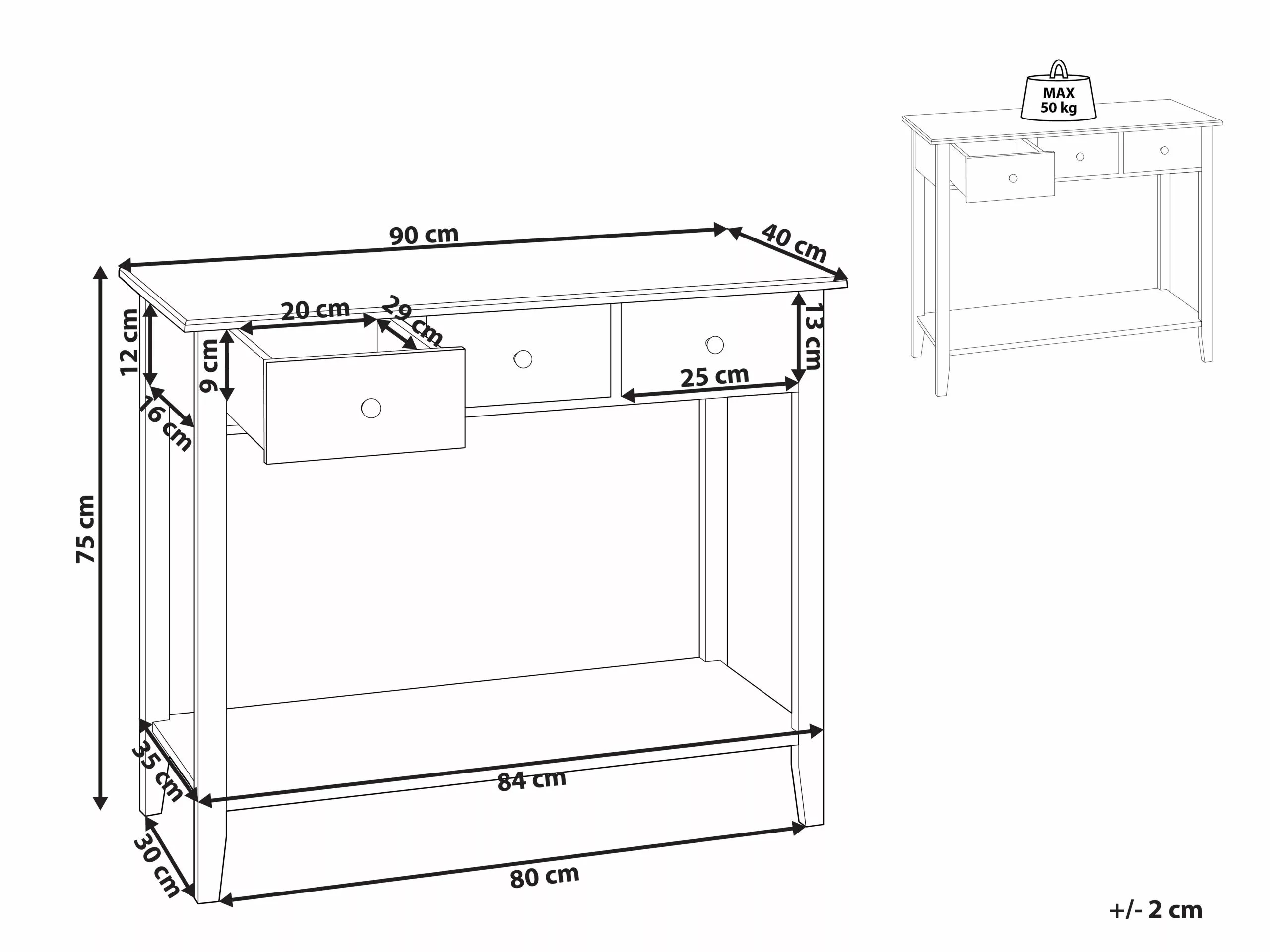 MAX
50 kg

90 cm
40 cm
20 cm
29 cm
12 cm
9 cm
13 cm
25 cm
16 cm
75 cm
35 cm
84 cm
30 cm
80 cm

+/- 2 cm