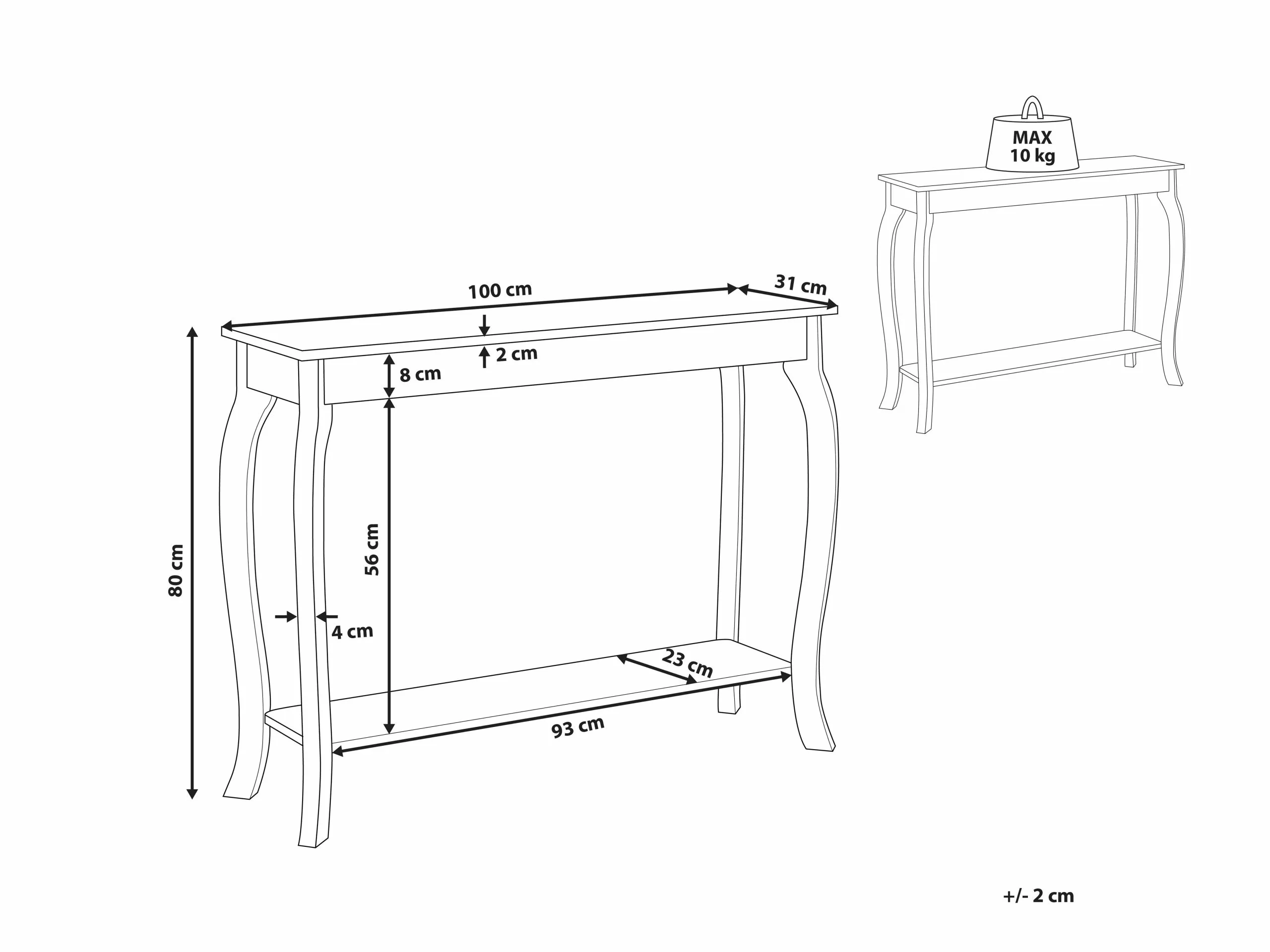 MAX
10 kg

100 cm

31 cm

2 cm

8 cm

80 cm

56 cm

4 cm

23 cm

93 cm

+/- 2 cm